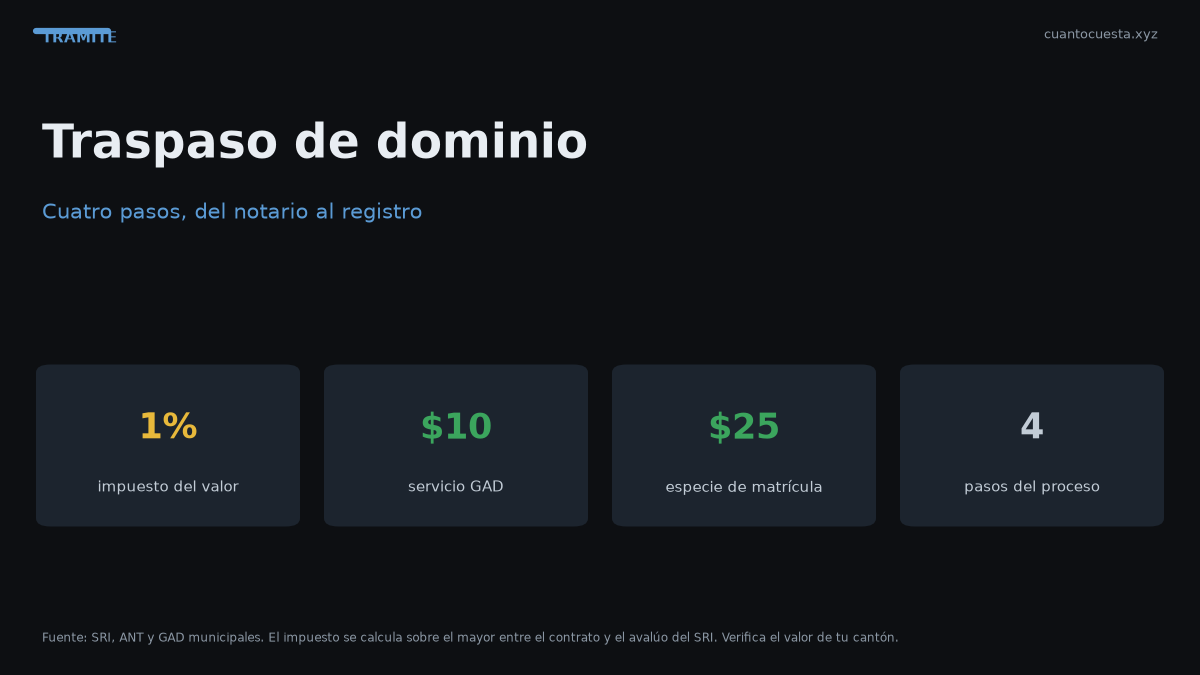 TRÁMITE

cuantocuesta.xyz

Traspaso de dominio

Cuatro pasos, del notario al registro

1%
impuesto del valor

$10
servicio GAD

$25
especie de matrícula

4
pasos del proceso

Fuente: SRI, ANT y GAD municipales. El impuesto se calcula sobre el mayor entre el contrato y el avalúo del SRI. Verifica el valor de tu cantón.